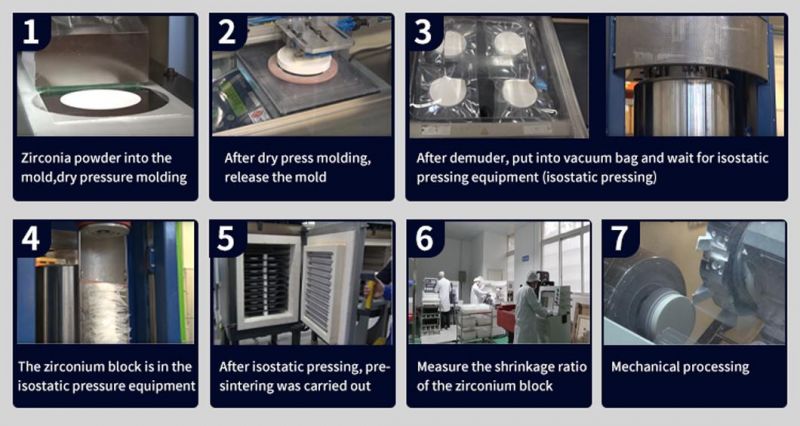 1

Zirconia powder into the mold,dry pressure molding

2

After dry press molding, release the mold

3

After demuder, put into vacuum bag and wait for isostatic pressing equipment (isostatic pressing)

4

The zirconium block is in the isostatic pressure equipment

5

After isostatic pressing, pre-sintering was carried out

6

Measure the shrinkage ratio of the zirconium block

7

Mechanical processing