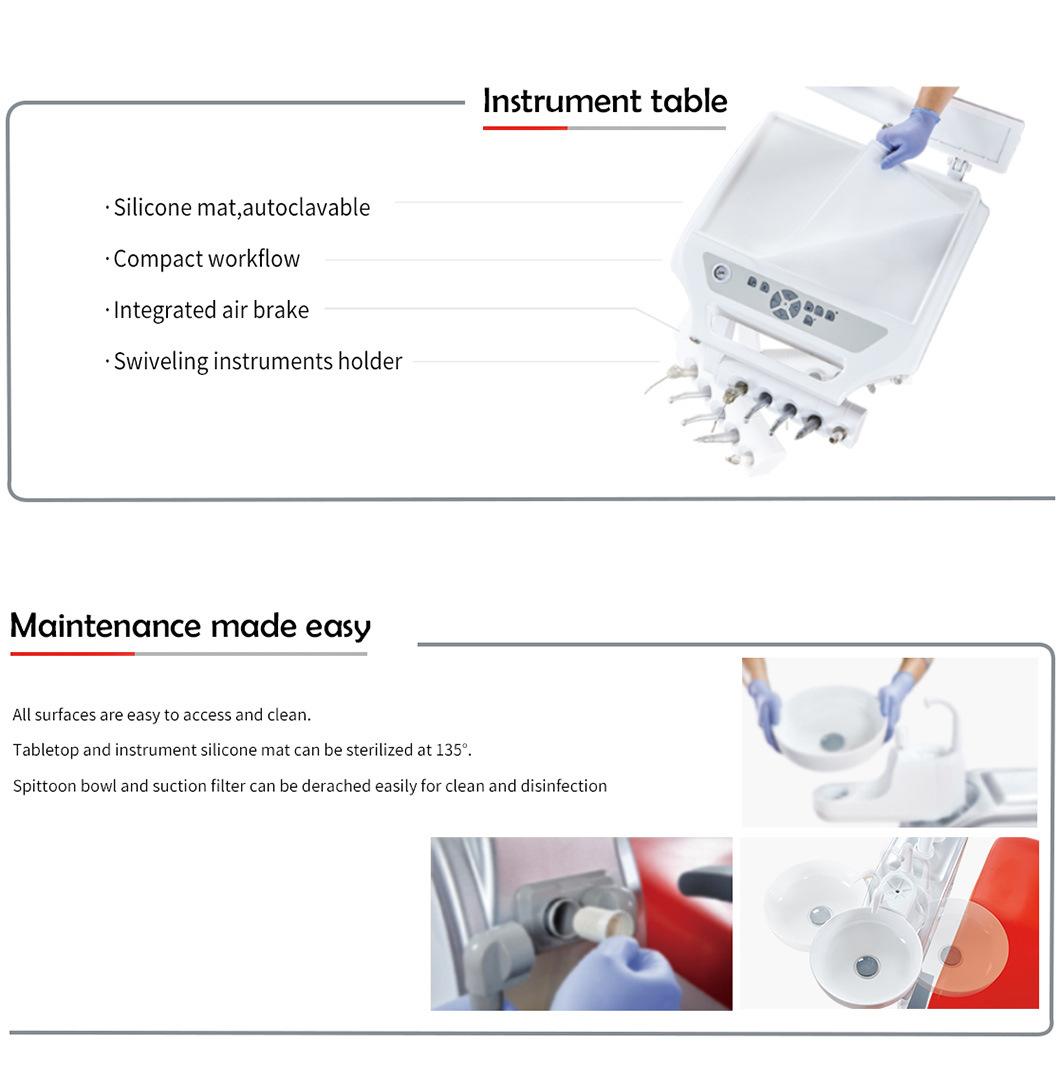 Instrument table

· Silicone mat,autoclavable

· Compact workflow

· Integrated air brake

· Swiveling instruments holder

Maintenance made easy

All surfaces are easy to access and clean.

Tabletop and instrument silicone mat can be sterilized at 135°.

Spittoon bowl and suction filter can be derached easily for clean and disinfection